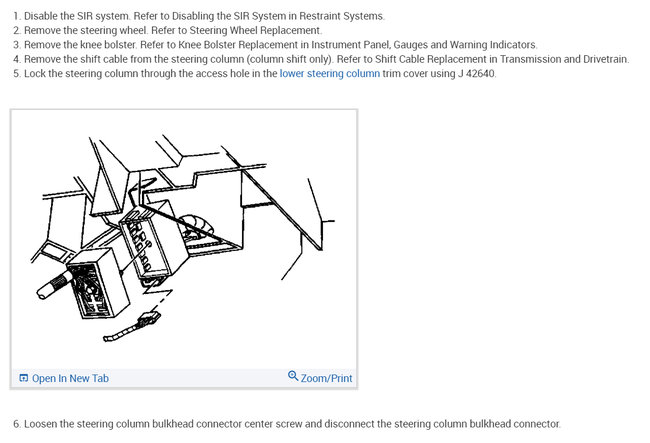 1. Disable the SIR system. Refer to Disabling the SIR System in Restraint Systems.
2. Remove the steering wheel. Refer to Steering Wheel Replacement.
3. Remove the knee bolster. Refer to Knee Bolster Replacement in Instrument Panel, Gauges and Warning Indicators.
4. Remove the shift cable from the steering column (column shift only). Refer to Shift Cable Replacement in Transmission and Drivetrain.
5. Lock the steering column through the access hole in the lower steering column trim cover using J 42640.

Open In New Tab
Zoom/Print

6. Loosen the steering column bulkhead connector center screw and disconnect the steering column bulkhead connector.