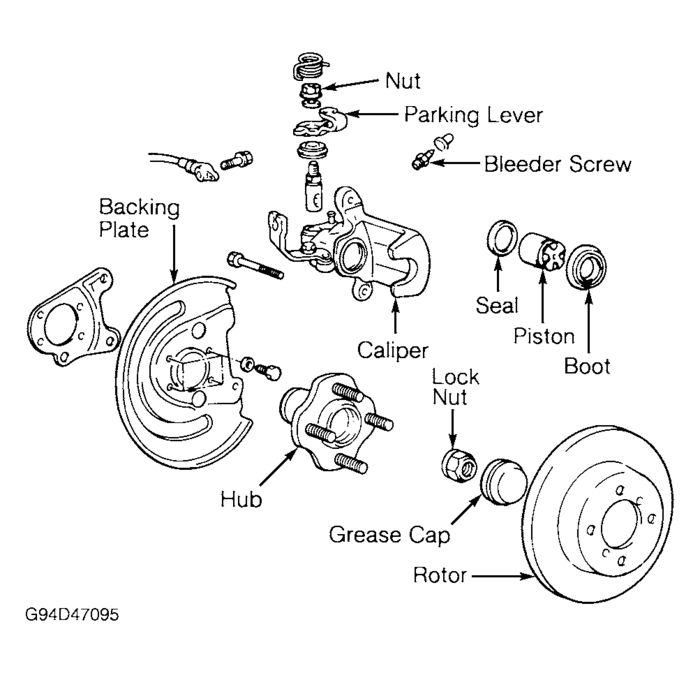 Nut
Parking Lever
Bleeder Screw
Backing Plate
Seal
Piston
Boot
Caliper
Lock Nut
Hub
Grease Cap
Rotor
G94D47095