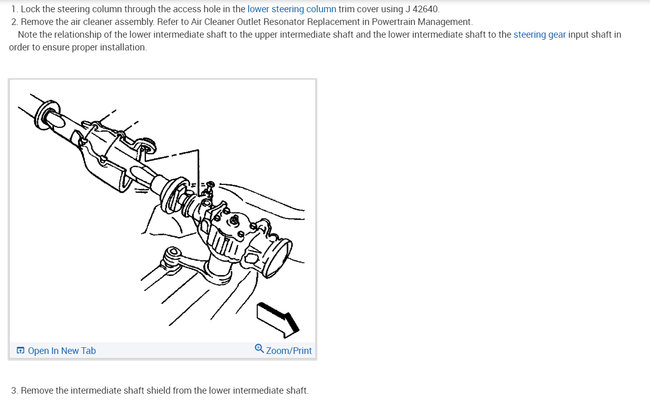 1. Lock the steering column through the access hole in the lower steering column trim cover using J 42640.
2. Remove the air cleaner assembly. Refer to Air Cleaner Outlet Resonator Replacement in Powertrain Management.
Note the relationship of the lower intermediate shaft to the upper intermediate shaft and the lower intermediate shaft to the steering gear input shaft in order to ensure proper installation.

Open In New Tab
Zoom/Print

3. Remove the intermediate shaft shield from the lower intermediate shaft.