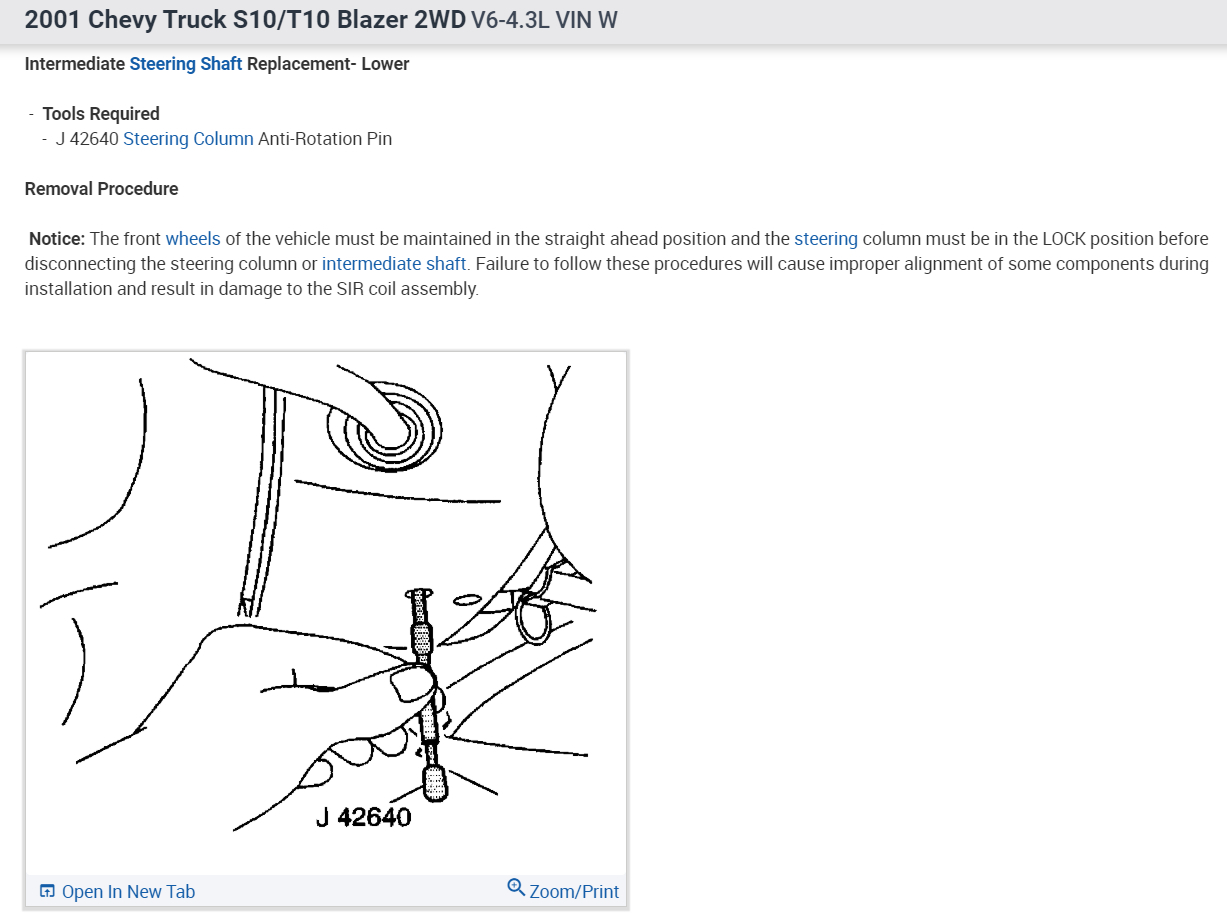 2001 Chevy Truck S10/T10 Blazer 2WD V6-4.3L VIN W

Intermediate Steering Shaft Replacement- Lower

- Tools Required
  - J 42640 Steering Column Anti-Rotation Pin

Removal Procedure

Notice: The front wheels of the vehicle must be maintained in the straight ahead position and the steering column must be in the LOCK position before disconnecting the steering column or intermediate shaft. Failure to follow these procedures will cause improper alignment of some components during installation and result in damage to the SIR coil assembly.

J 42640

Open In New Tab

Zoom/Print