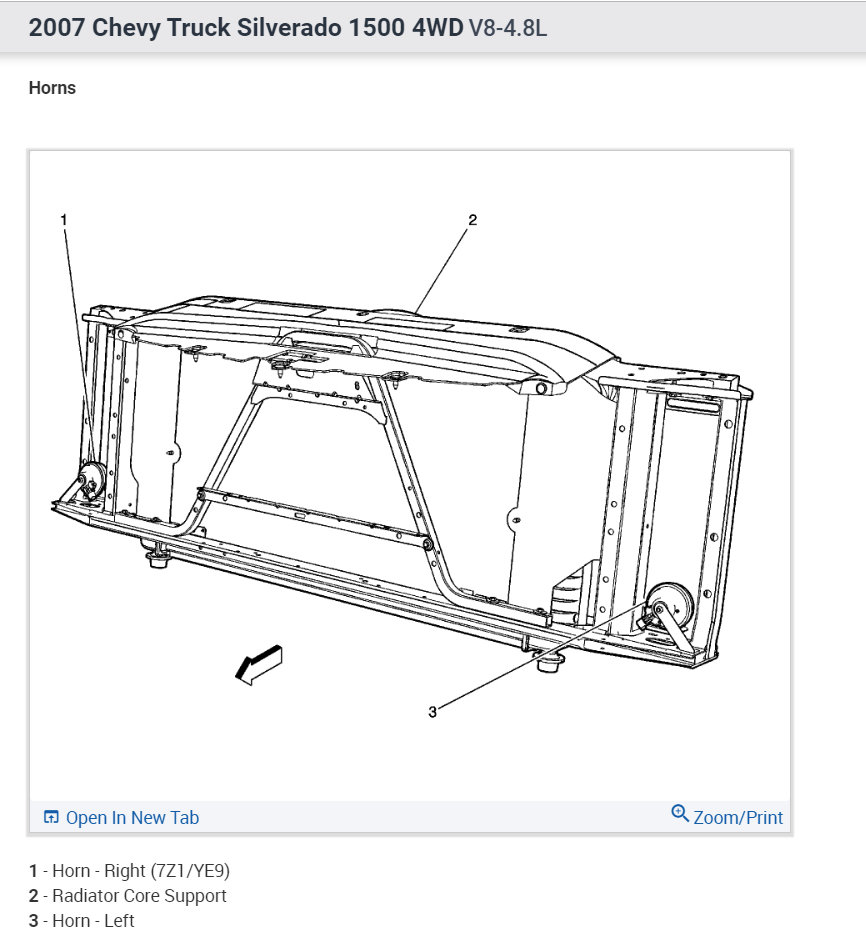 2007 Chevy Truck Silverado 1500 4WD V8-4.8L

Horns

1

2

3

Open In New Tab

Zoom/Print

1 - Horn - Right (7Z1/YE9)
2 - Radiator Core Support
3 - Horn - Left