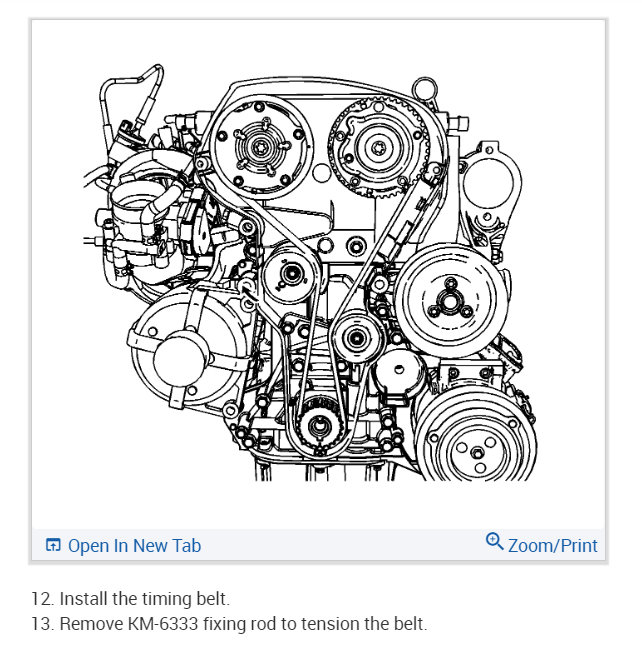 Open In New Tab

Zoom/Print

12. Install the timing belt.
13. Remove KM-6333 fixing rod to tension the belt.