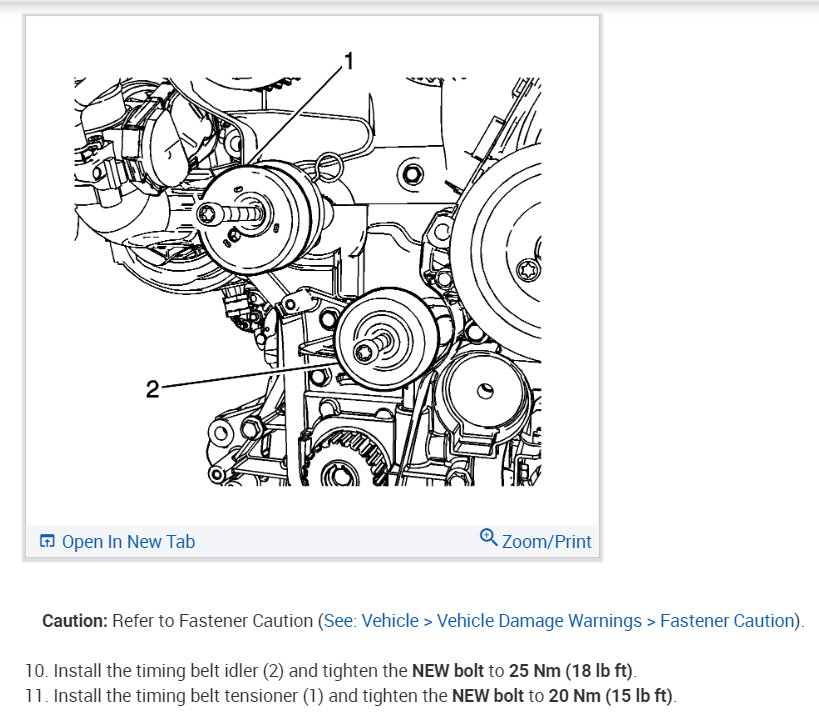 1
2
Open In New Tab
Zoom/Print

Caution: Refer to Fastener Caution (See: Vehicle > Vehicle Damage Warnings > Fastener Caution).

10. Install the timing belt idler (2) and tighten the NEW bolt to 25 Nm (18 lb ft).
11. Install the timing belt tensioner (1) and tighten the NEW bolt to 20 Nm (15 lb ft).