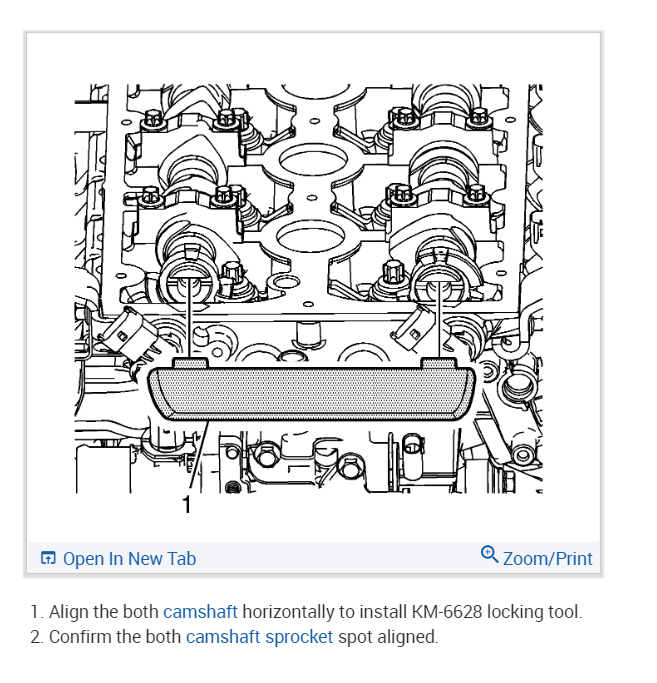 1

Open In New Tab

Zoom/Print

1. Align the both camshaft horizontally to install KM-6628 locking tool.
2. Confirm the both camshaft sprocket spot aligned.