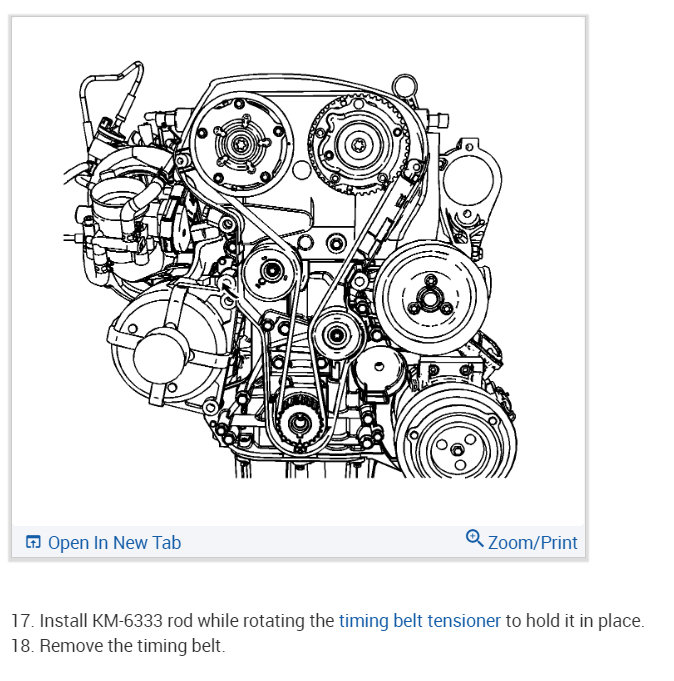 Open In New Tab

Zoom/Print

17. Install KM-6333 rod while rotating the timing belt tensioner to hold it in place.
18. Remove the timing belt.