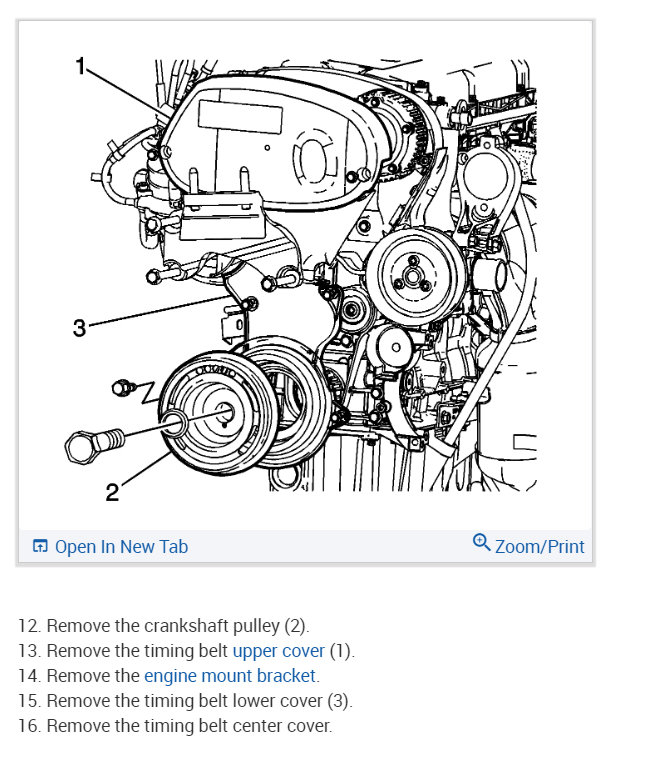 1

3

2

Open In New Tab

Zoom/Print

12. Remove the crankshaft pulley (2).
13. Remove the timing belt upper cover (1).
14. Remove the engine mount bracket.
15. Remove the timing belt lower cover (3).
16. Remove the timing belt center cover.