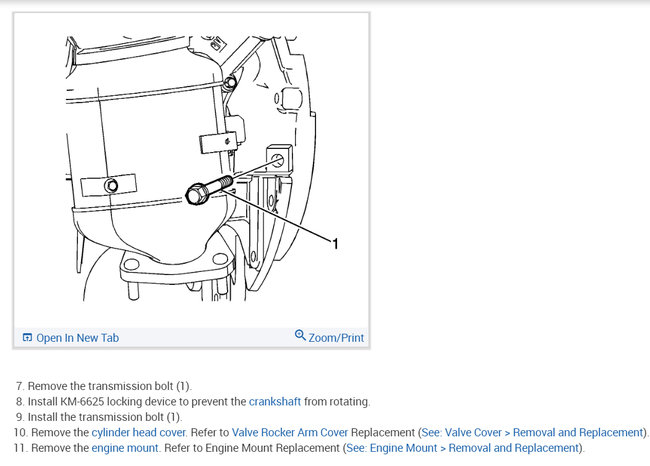 1

Open In New Tab

Zoom/Print

7. Remove the transmission bolt (1).
8. Install KM-6625 locking device to prevent the crankshaft from rotating.
9. Install the transmission bolt (1).
10. Remove the cylinder head cover. Refer to Valve Rocker Arm Cover Replacement (See: Valve Cover > Removal and Replacement).
11. Remove the engine mount. Refer to Engine Mount Replacement (See: Engine Mount > Removal and Replacement).