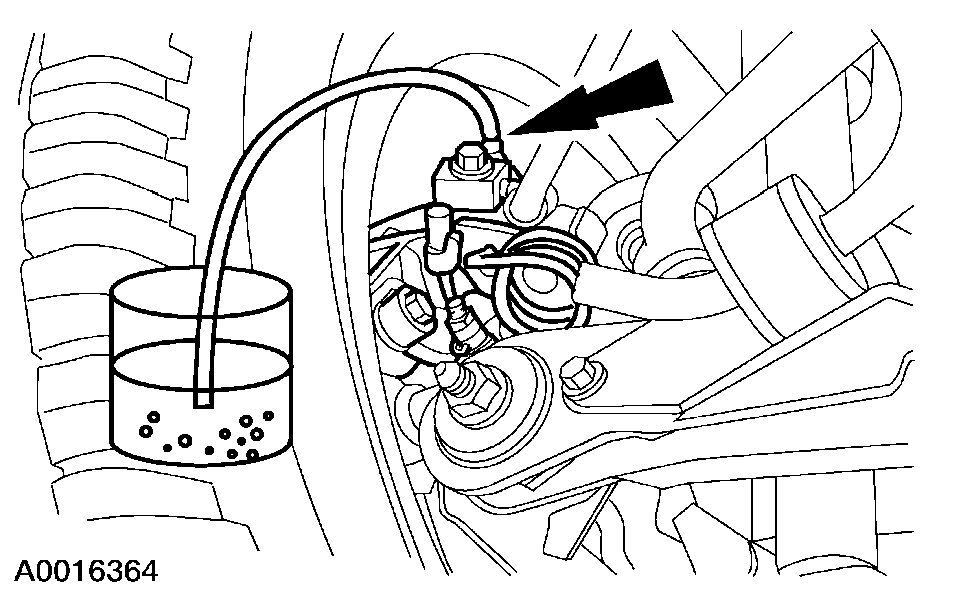 A0016364