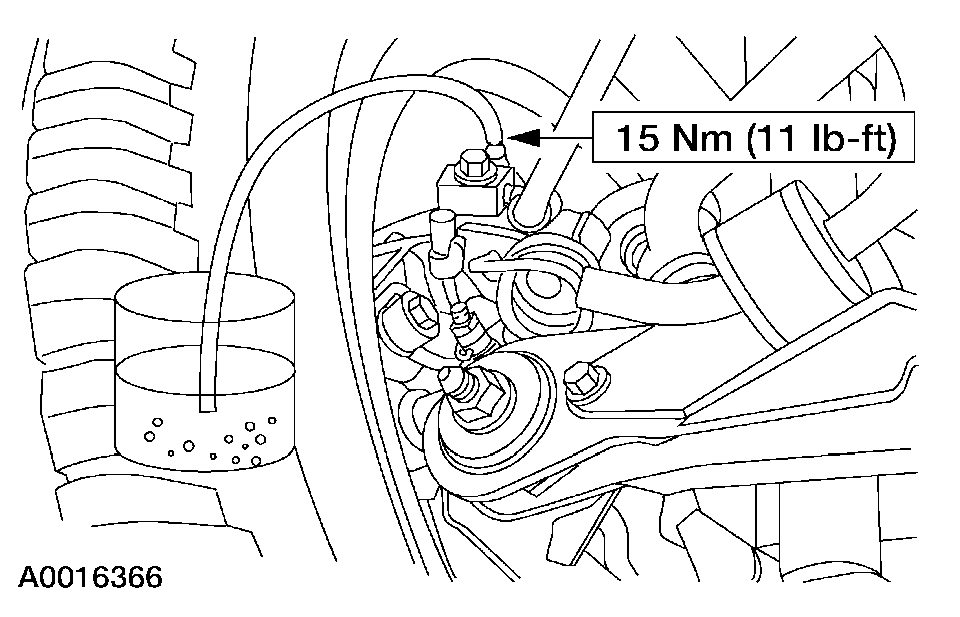 15 Nm (11 lb-ft)

A0016366