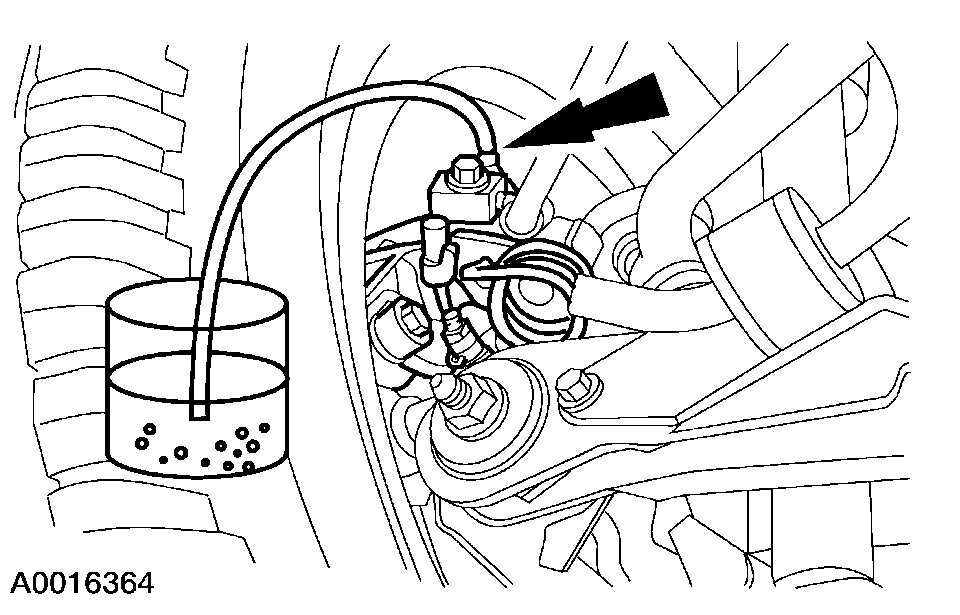 A0016364