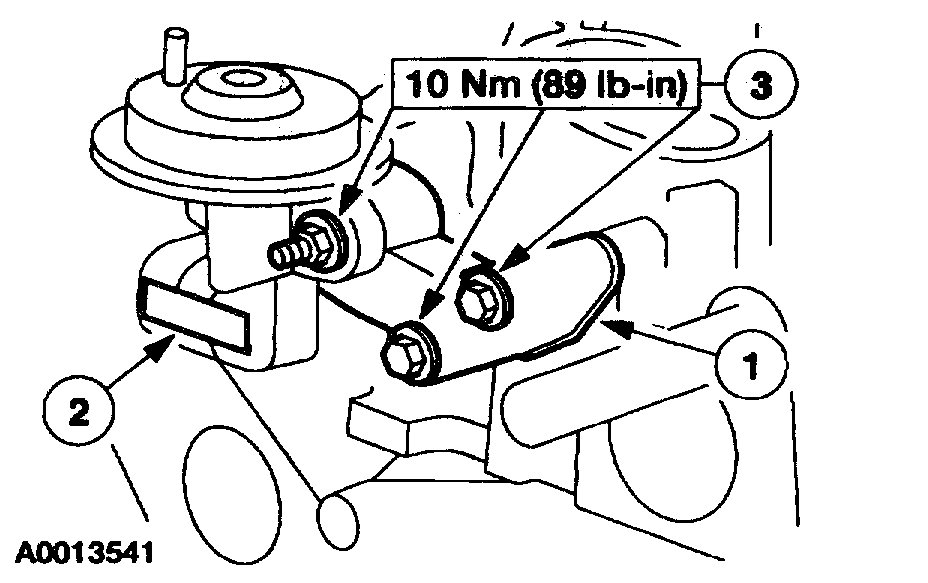 10 Nm (89 lb-in)
3
1
2
A0013541