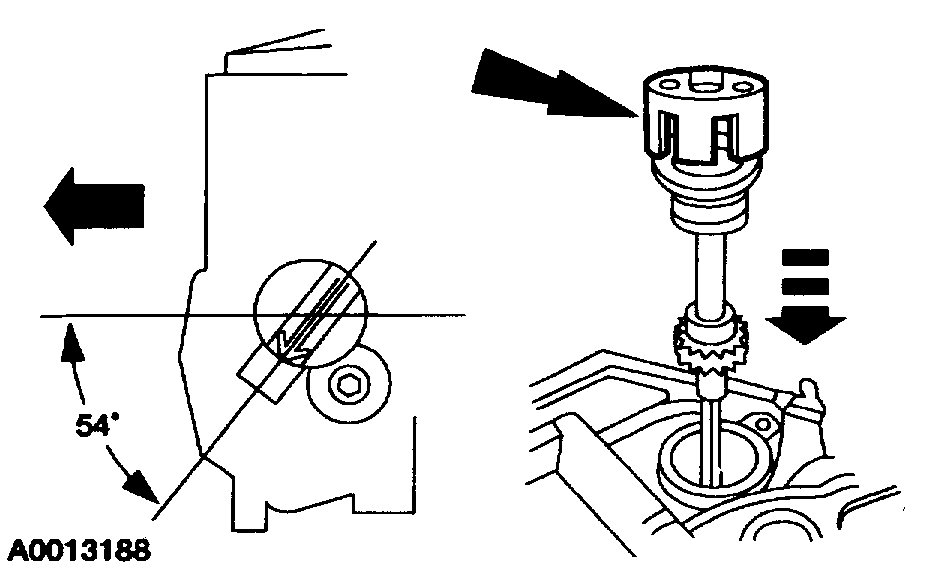 54°

A0013188