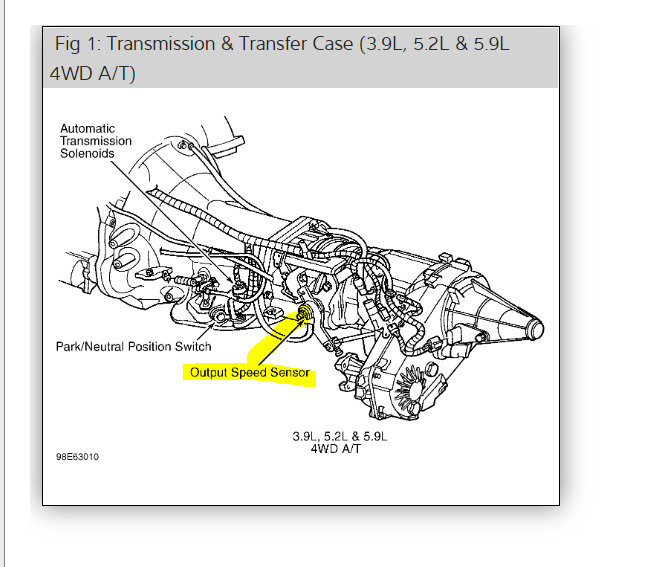 Fig 1: Transmission & Transfer Case (3.9L, 5.2L & 5.9L 4WD A/T)

Automatic Transmission Solenoids

Park/Neutral Position Switch

Output Speed Sensor

3.9L, 5.2L & 5.9L
4WD A/T

98E63010