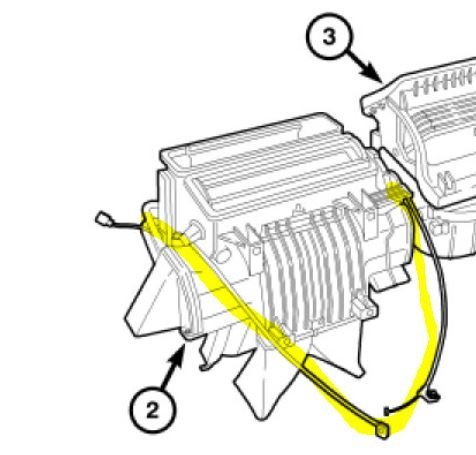 3

2