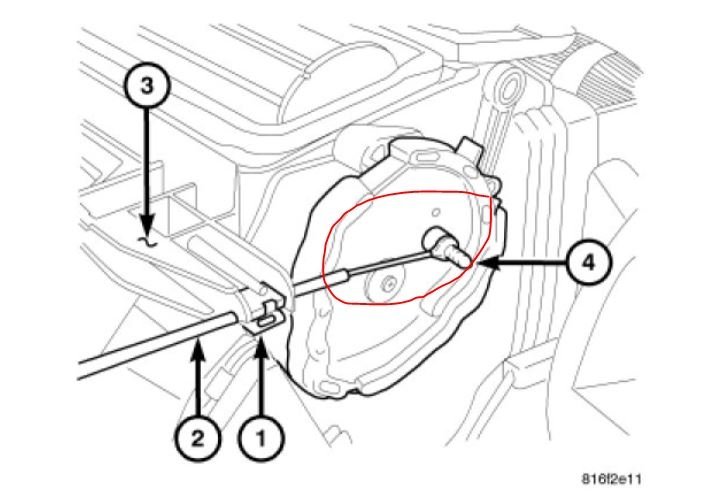 3
4
2
1
816f2e11