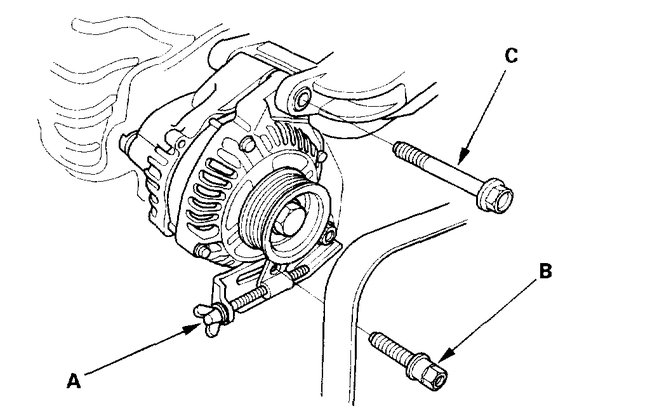 C

B

A