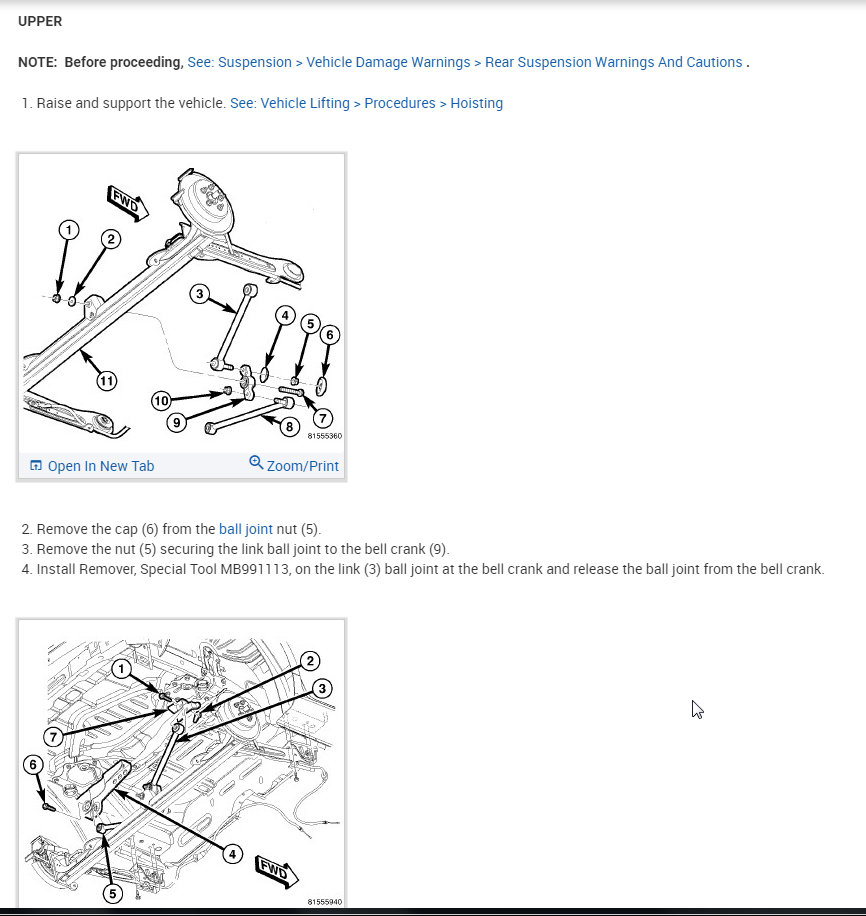 UPPER

NOTE: Before proceeding, See: Suspension > Vehicle Damage Warnings > Rear Suspension Warnings And Cautions .

1. Raise and support the vehicle. See: Vehicle Lifting > Procedures > Hoisting

FWD
1
2
3
4
5
6
11
10
9
8
7
81555360

Open In New Tab
Zoom/Print

2. Remove the cap (6) from the ball joint nut (5).
3. Remove the nut (5) securing the link ball joint to the bell crank (9).
4. Install Remover, Special Tool MB991113, on the link (3) ball joint at the bell crank and release the ball joint from the bell crank.

1
2
3
7
6
4
5
FWD
81555940