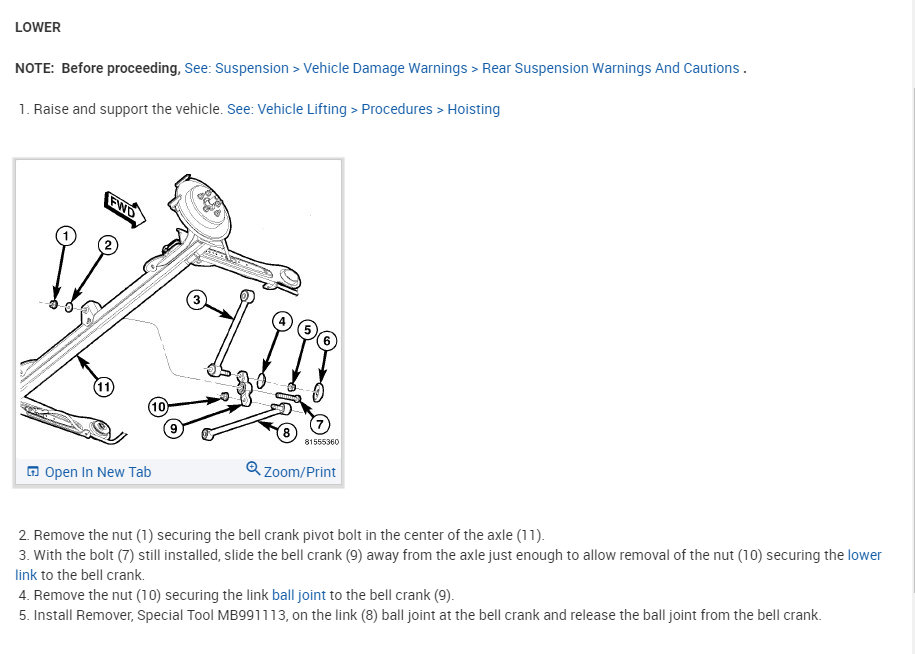 LOWER

NOTE: Before proceeding, See: Suspension > Vehicle Damage Warnings > Rear Suspension Warnings And Cautions .

1. Raise and support the vehicle. See: Vehicle Lifting > Procedures > Hoisting

FWD
1
2
3
4
5
6
7
8
9
10
11
81555360

Open In New Tab
Zoom/Print

2. Remove the nut (1) securing the bell crank pivot bolt in the center of the axle (11).
3. With the bolt (7) still installed, slide the bell crank (9) away from the axle just enough to allow removal of the nut (10) securing the lower link to the bell crank.
4. Remove the nut (10) securing the link ball joint to the bell crank (9).
5. Install Remover, Special Tool MB991113, on the link (8) ball joint at the bell crank and release the ball joint from the bell crank.