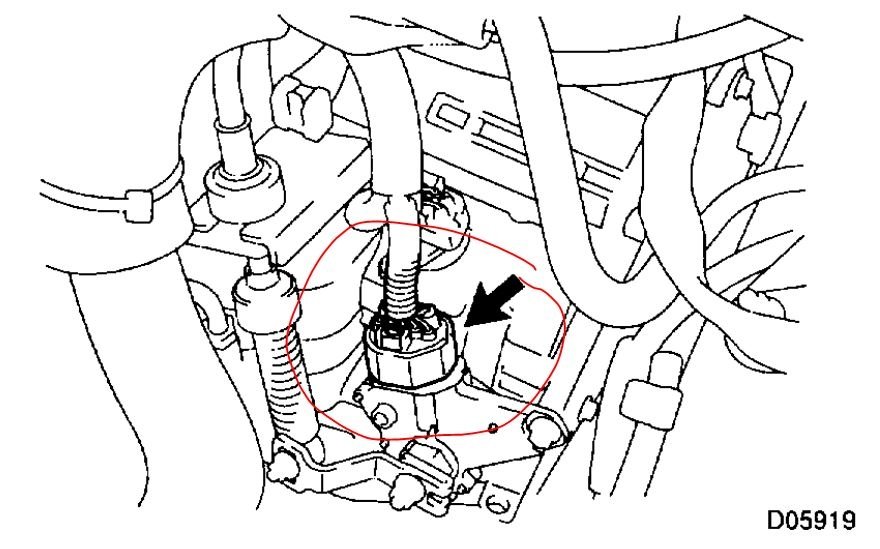 D05919