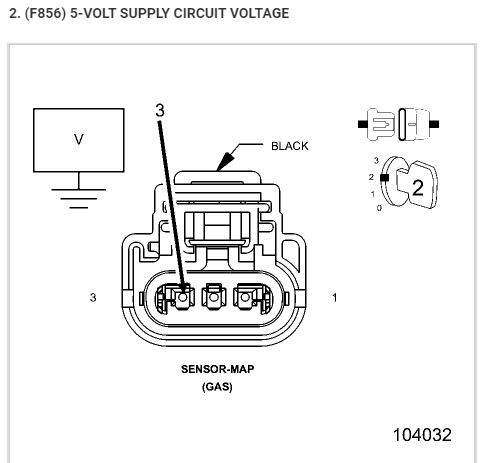 2. (F856) 5-VOLT SUPPLY CIRCUIT VOLTAGE

V

3

BLACK

3

2

1

0

2

3

1

SENSOR-MAP
(GAS)

104032