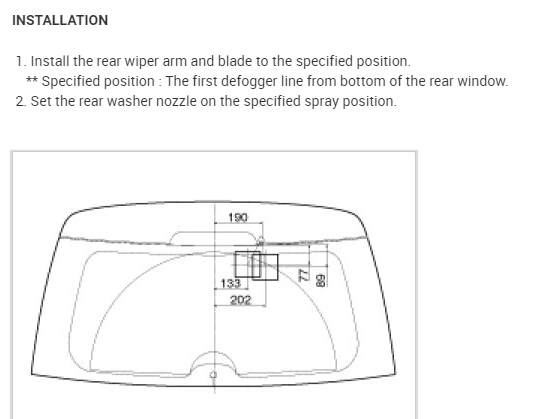 INSTALLATION

1. Install the rear wiper arm and blade to the specified position.
** Specified position : The first defogger line from bottom of the rear window.
2. Set the rear washer nozzle on the specified spray position.

190
133
202
77
89