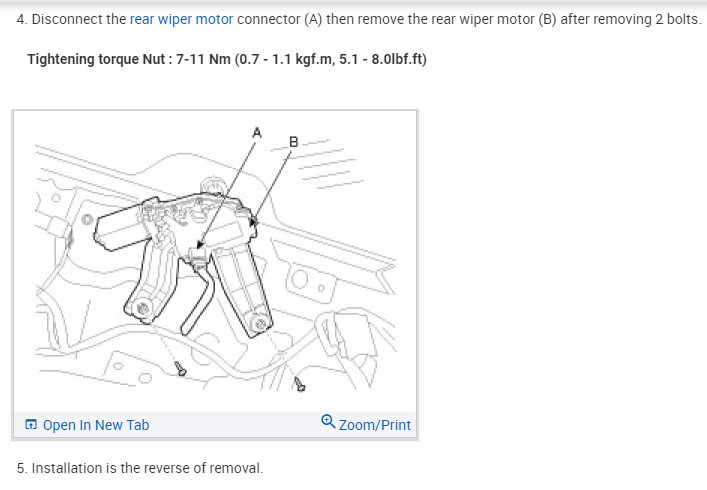 4. Disconnect the rear wiper motor connector (A) then remove the rear wiper motor (B) after removing 2 bolts.

Tightening torque Nut : 7-11 Nm (0.7 - 1.1 kgf.m, 5.1 - 8.0lbf.ft)

A

B

Open In New Tab

Zoom/Print

5. Installation is the reverse of removal.