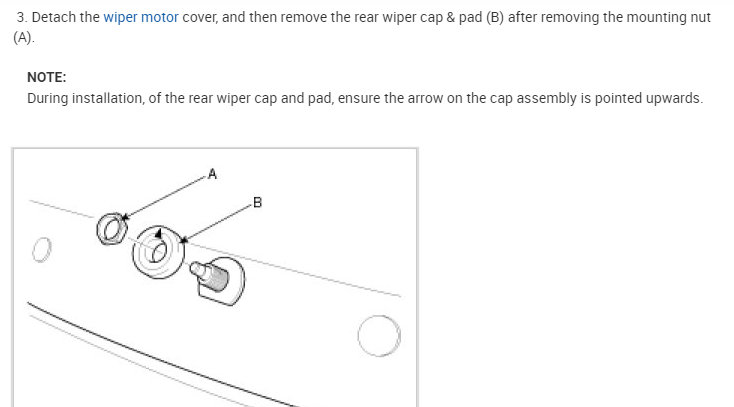 3. Detach the wiper motor cover, and then remove the rear wiper cap & pad (B) after removing the mounting nut (A).

NOTE:
During installation, of the rear wiper cap and pad, ensure the arrow on the cap assembly is pointed upwards.

A

B