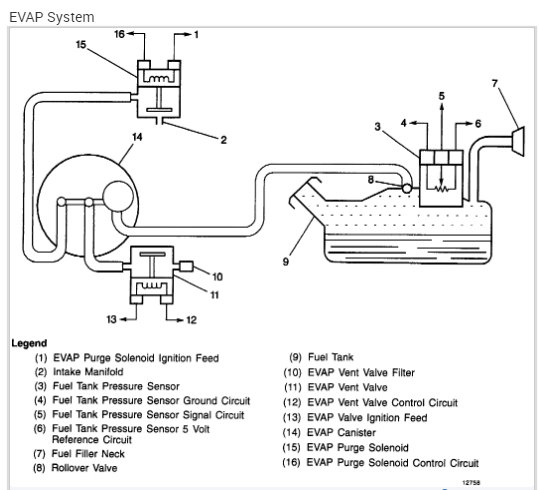 EVAP System

16
1
15
2
14
3
4
5
6
7
8
9
10
11
13
12

Legend

(1) EVAP Purge Solenoid Ignition Feed
(2) Intake Manifold
(3) Fuel Tank Pressure Sensor
(4) Fuel Tank Pressure Sensor Ground Circuit
(5) Fuel Tank Pressure Sensor Signal Circuit
(6) Fuel Tank Pressure Sensor 5 Volt Reference Circuit
(7) Fuel Filler Neck
(8) Rollover Valve
(9) Fuel Tank
(10) EVAP Vent Valve Filter
(11) EVAP Vent Valve
(12) EVAP Vent Valve Control Circuit
(13) EVAP Valve Ignition Feed
(14) EVAP Canister
(15) EVAP Purge Solenoid
(16) EVAP Purge Solenoid Control Circuit

12758