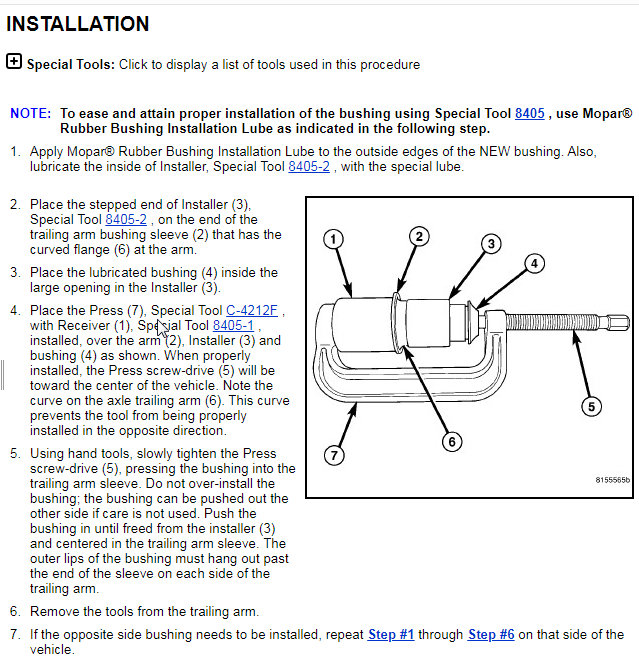 INSTALLATION

Special Tools: Click to display a list of tools used in this procedure

NOTE: To ease and attain proper installation of the bushing using Special Tool 8405 , use Mopar® Rubber Bushing Installation Lube as indicated in the following step.

1. Apply Mopar® Rubber Bushing Installation Lube to the outside edges of the NEW bushing. Also, lubricate the inside of Installer, Special Tool 8405-2 , with the special lube.

2. Place the stepped end of Installer (3), Special Tool 8405-2 , on the end of the trailing arm bushing sleeve (2) that has the curved flange (6) at the arm.

3. Place the lubricated bushing (4) inside the large opening in the Installer (3).

4. Place the Press (7), Special Tool C-4212F , with Receiver (1), Special Tool 8405-1 , installed, over the arm (2), Installer (3) and bushing (4) as shown. When properly installed, the Press screw-drive (5) will be toward the center of the vehicle. Note the curve on the axle trailing arm (6). This curve prevents the tool from being properly installed in the opposite direction.

5. Using hand tools, slowly tighten the Press screw-drive (5), pressing the bushing into the trailing arm sleeve. Do not over-install the bushing; the bushing can be pushed out the other side if care is not used. Push the bushing in until freed from the installer (3) and centered in the trailing arm sleeve. The outer lips of the bushing must hang out past the end of the sleeve on each side of the trailing arm.

6. Remove the tools from the trailing arm.

7. If the opposite side bushing needs to be installed, repeat Step #1 through Step #6 on that side of the vehicle.

1
2
3
4
5
6
7
8155565b