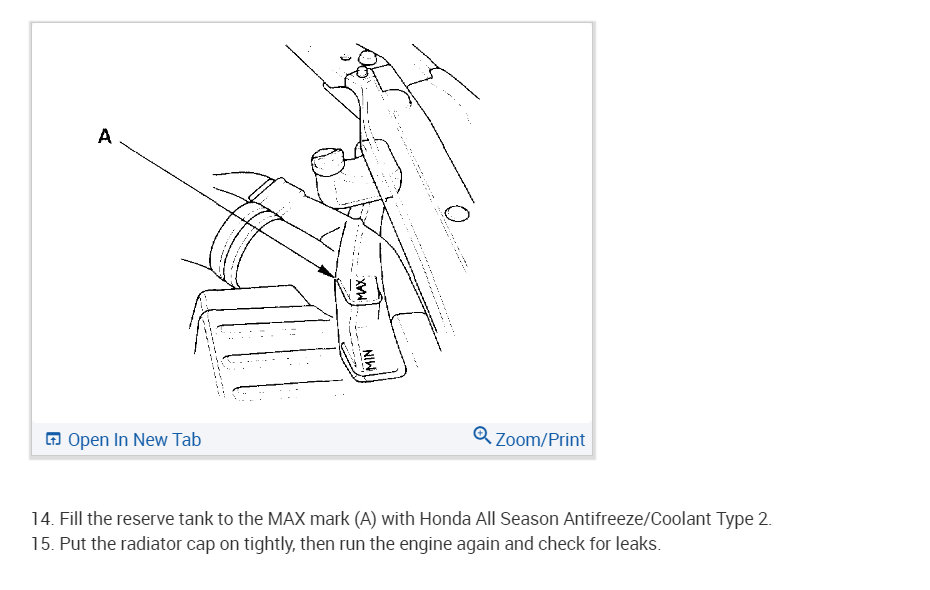 A

MAX

MIN

Open In New Tab

Zoom/Print

14. Fill the reserve tank to the MAX mark (A) with Honda All Season Antifreeze/Coolant Type 2.
15. Put the radiator cap on tightly, then run the engine again and check for leaks.