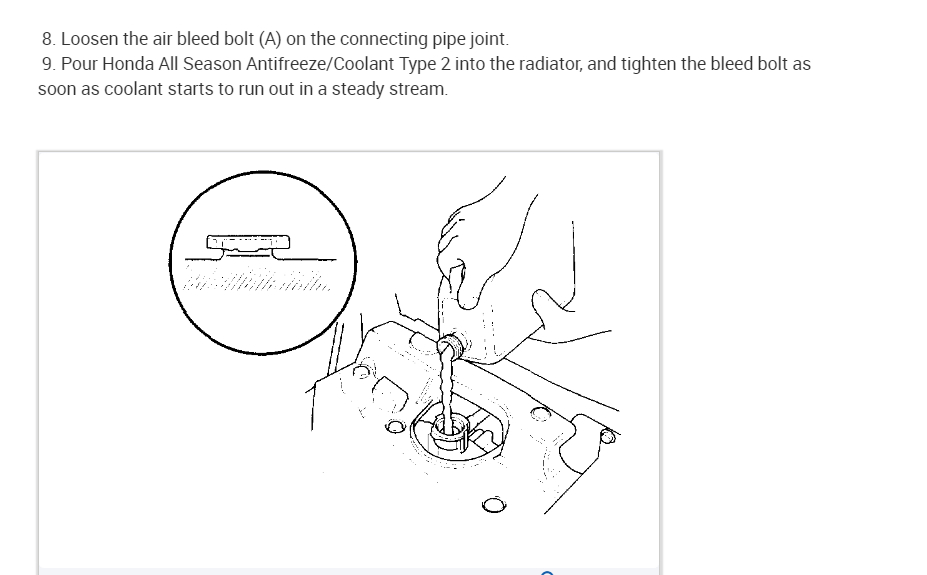 8. Loosen the air bleed bolt (A) on the connecting pipe joint.
9. Pour Honda All Season Antifreeze/Coolant Type 2 into the radiator, and tighten the bleed bolt as soon as coolant starts to run out in a steady stream.