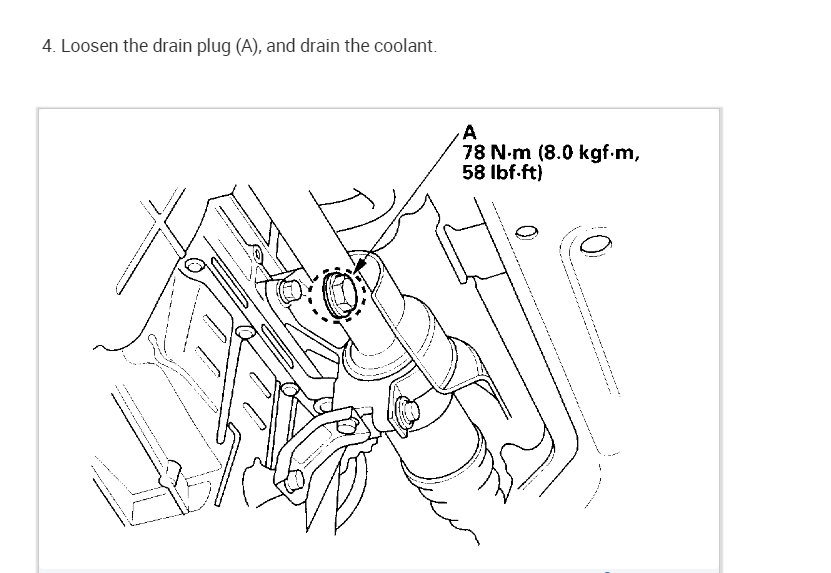 4. Loosen the drain plug (A), and drain the coolant.

A
78 N·m (8.0 kgf·m, 58 lbf·ft)