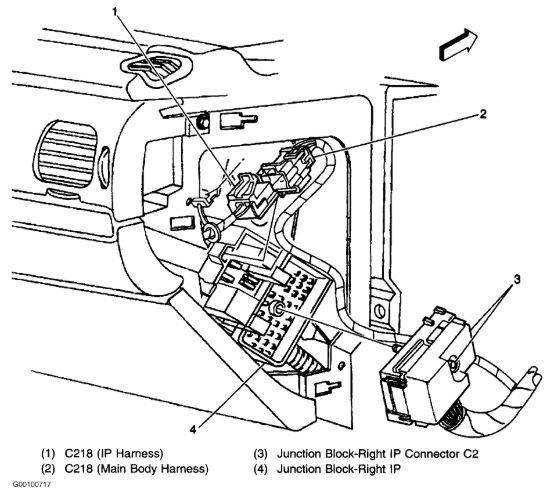 1

2

3

4

(1) C218 (IP Harness)
(2) C218 (Main Body Harness)

(3) Junction Block-Right IP Connector C2
(4) Junction Block-Right IP

G00100717