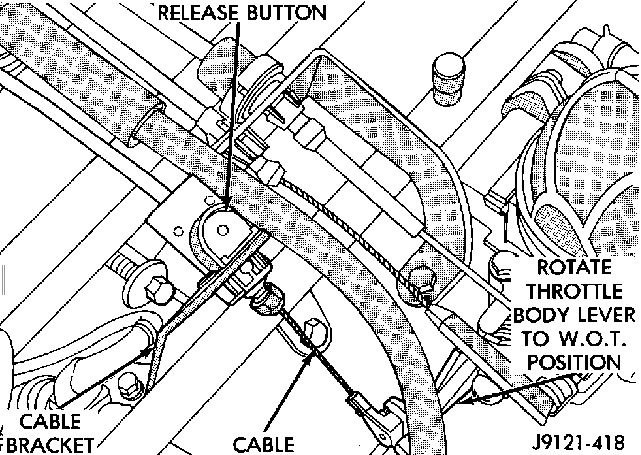 RELEASE BUTTON

ROTATE THROTTLE BODY LEVER TO W.O.T. POSITION

CABLE BRACKET

CABLE

J9121-418