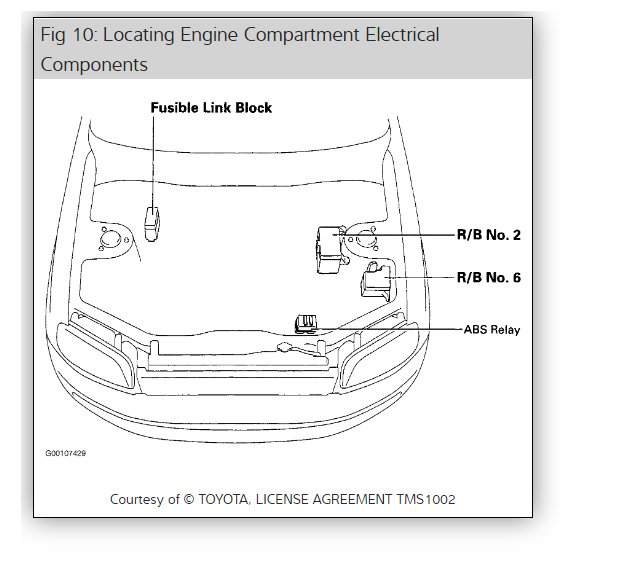 Fig 10: Locating Engine Compartment Electrical Components

Fusible Link Block

R/B No. 2

R/B No. 6

ABS Relay

G00107429

Courtesy of © TOYOTA, LICENSE AGREEMENT TMS1002