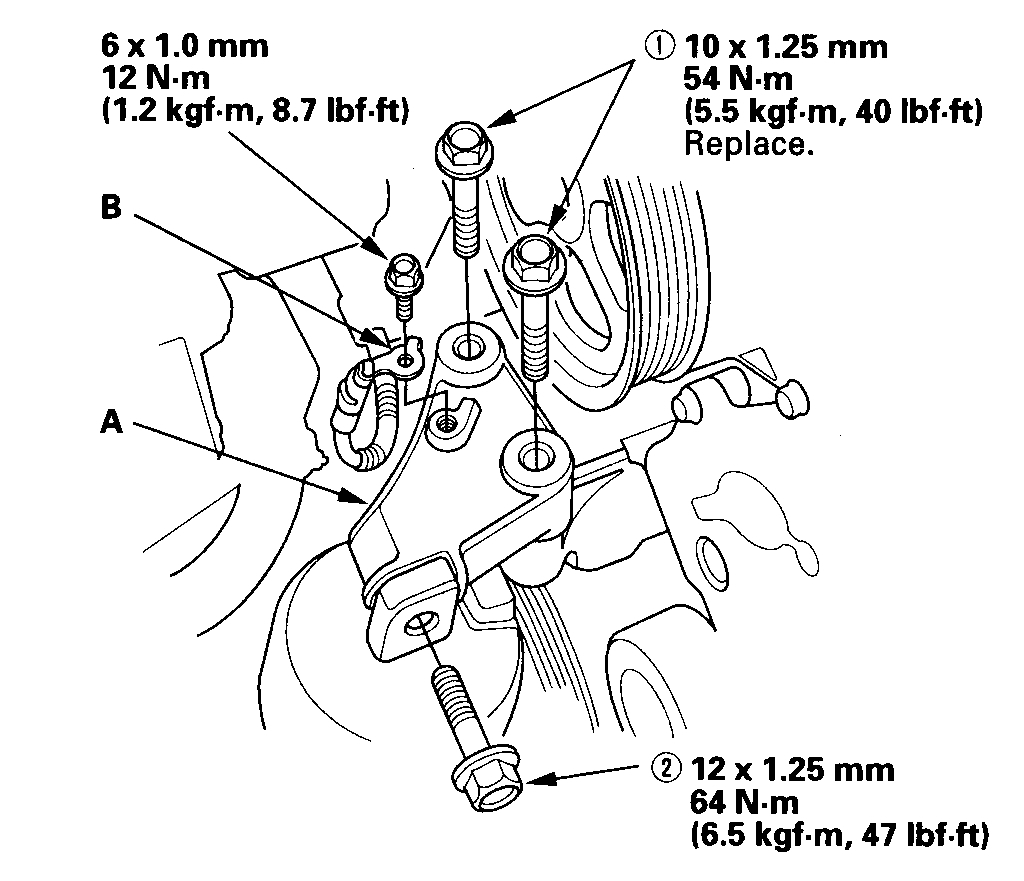 6 x 1.0 mm
12 N·m
(1.2 kgf·m, 8.7 lbf·ft)

① 10 x 1.25 mm
54 N·m
(5.5 kgf·m, 40 lbf·ft)
Replace.

B

A

② 12 x 1.25 mm
64 N·m
(6.5 kgf·m, 47 lbf·ft)