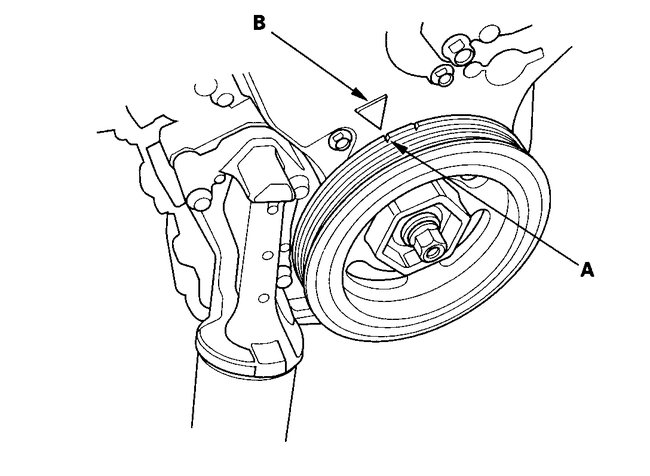 B

A