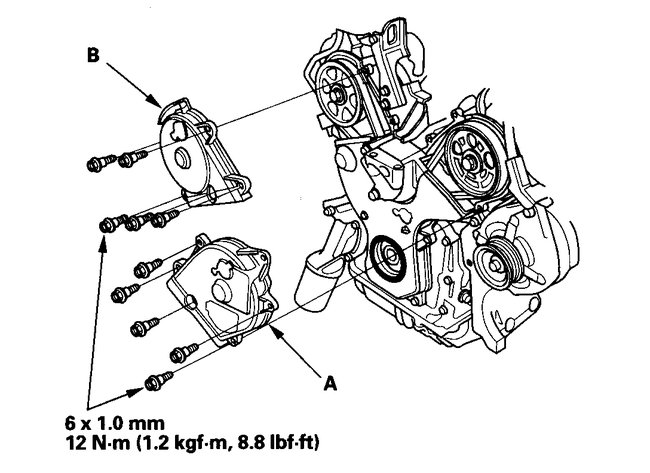 B

A

6 x 1.0 mm
12 N·m (1.2 kgf·m, 8.8 lbf·ft)