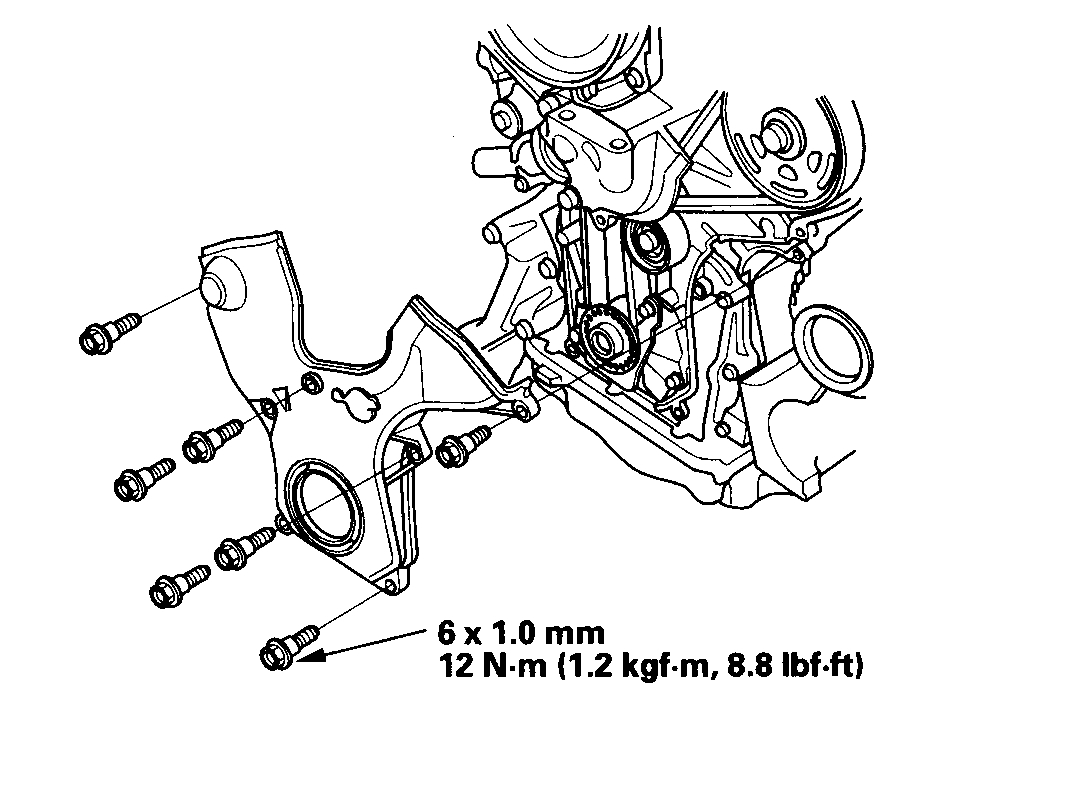 6 x 1.0 mm
12 N·m (1.2 kgf·m, 8.8 lbf·ft)