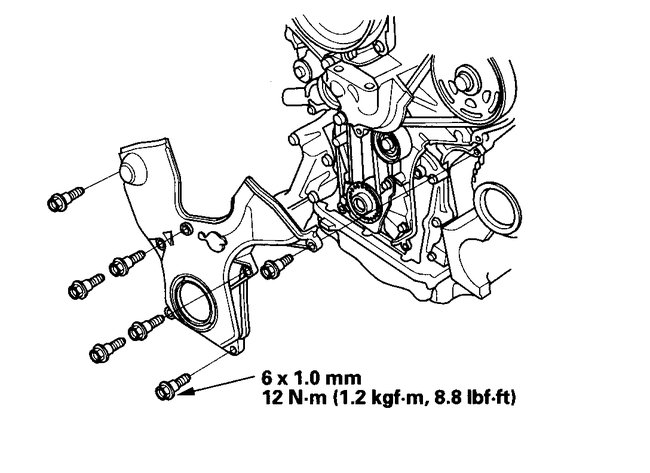 6 x 1.0 mm
12 N·m (1.2 kgf·m, 8.8 lbf·ft)