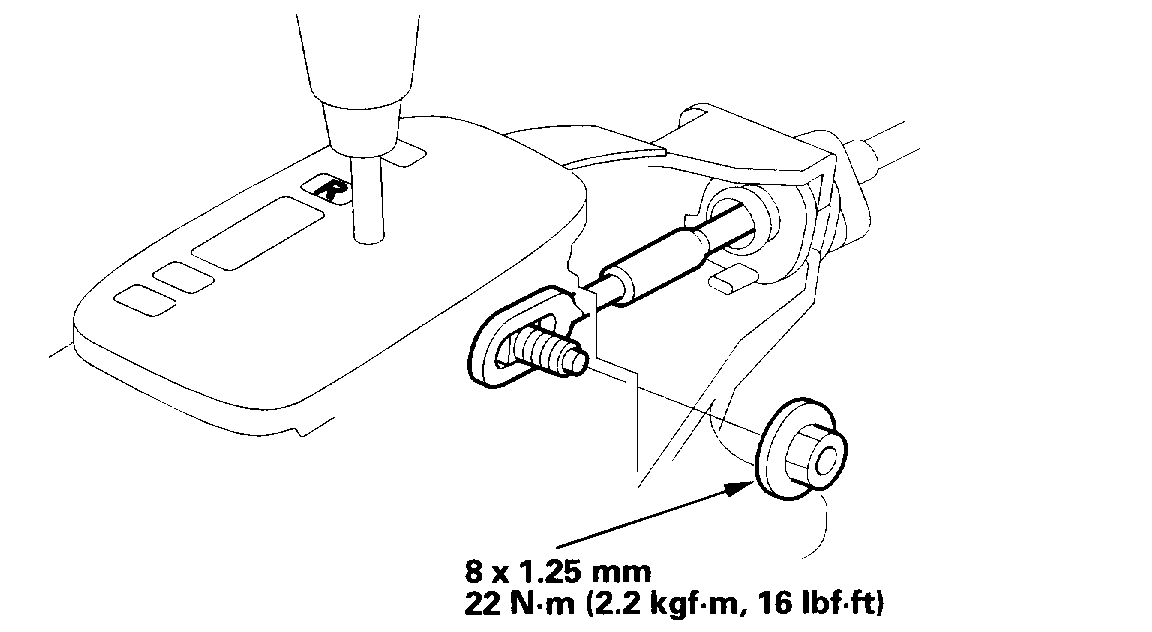 R

8 x 1.25 mm
22 N·m (2.2 kgf·m, 16 lbf·ft)