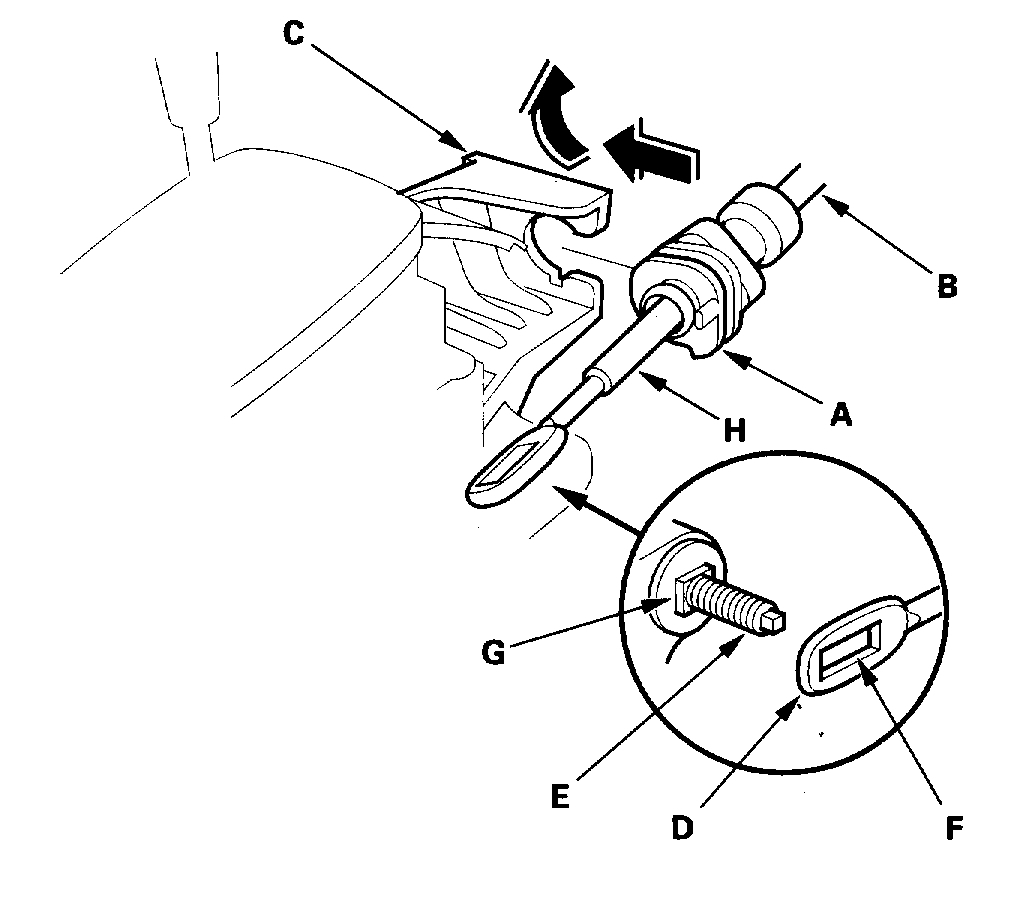 C
B
A
H
G
E
D
F