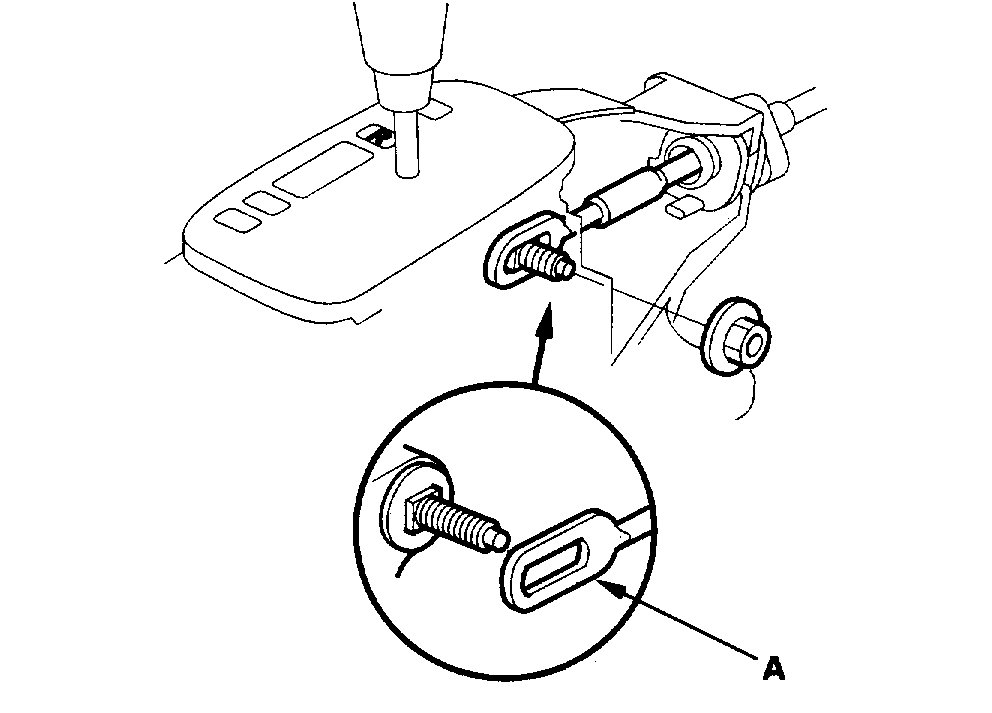 R

A