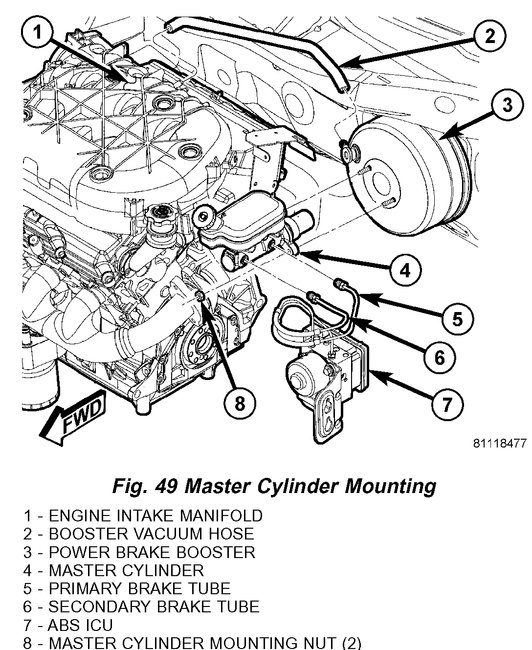 1
2
3
4
5
6
7
8
FWD
81118477

Fig. 49 Master Cylinder Mounting

1 - ENGINE INTAKE MANIFOLD
2 - BOOSTER VACUUM HOSE
3 - POWER BRAKE BOOSTER
4 - MASTER CYLINDER
5 - PRIMARY BRAKE TUBE
6 - SECONDARY BRAKE TUBE
7 - ABS ICU
8 - MASTER CYLINDER MOUNTING NUT (2)