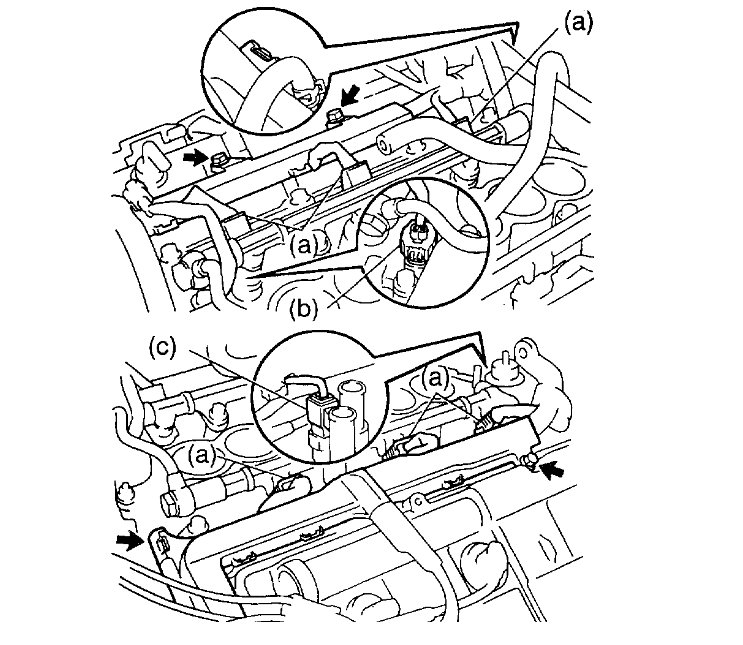 (a)
(a)
(b)
(c)
(a)
(a)