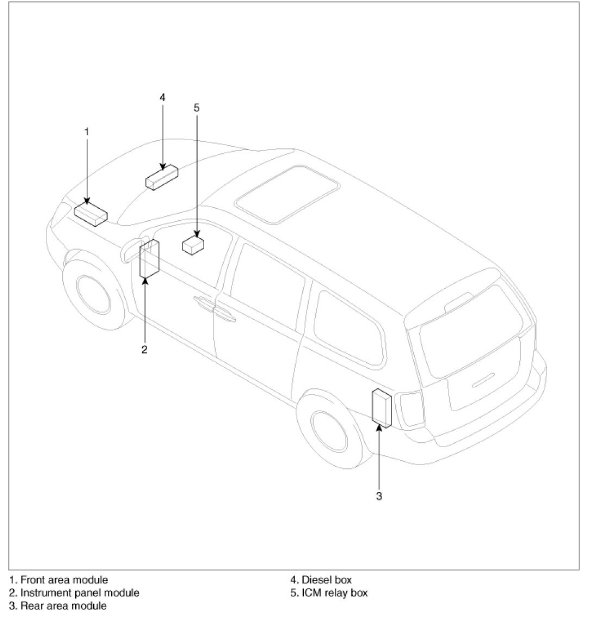 4

5

1

2

3

1. Front area module
2. Instrument panel module
3. Rear area module

4. Diesel box
5. ICM relay box