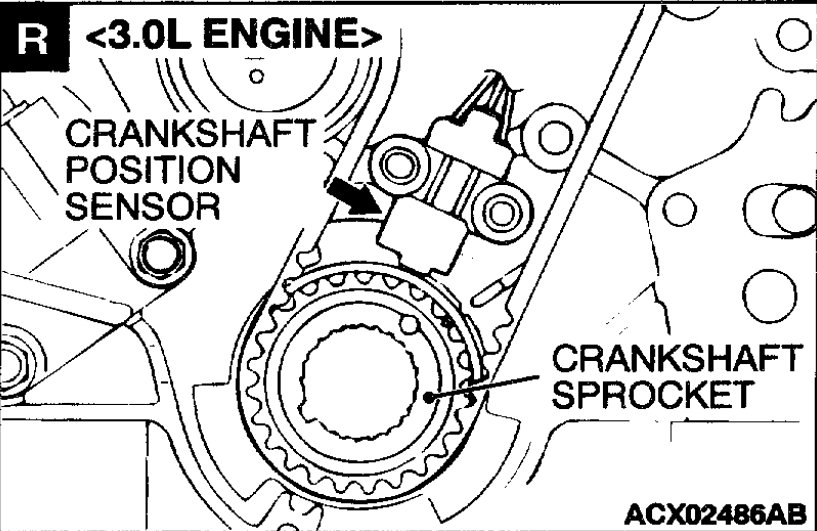 R <3.0L ENGINE>

CRANKSHAFT POSITION SENSOR

CRANKSHAFT SPROCKET

ACX02486AB