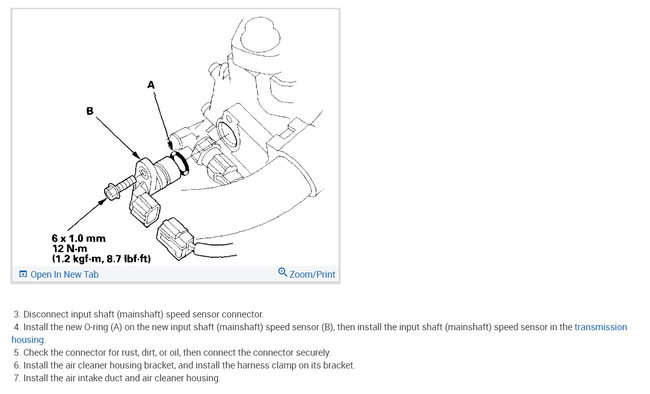 A

B

6 x 1.0 mm
12 N·m
(1.2 kgf·m, 8.7 lbf·ft)

Open In New Tab

Zoom/Print

3. Disconnect input shaft (mainshaft) speed sensor connector.
4. Install the new O-ring (A) on the new input shaft (mainshaft) speed sensor (B), then install the input shaft (mainshaft) speed sensor in the transmission housing.
5. Check the connector for rust, dirt, or oil, then connect the connector securely.
6. Install the air cleaner housing bracket, and install the harness clamp on its bracket.
7. Install the air intake duct and air cleaner housing.