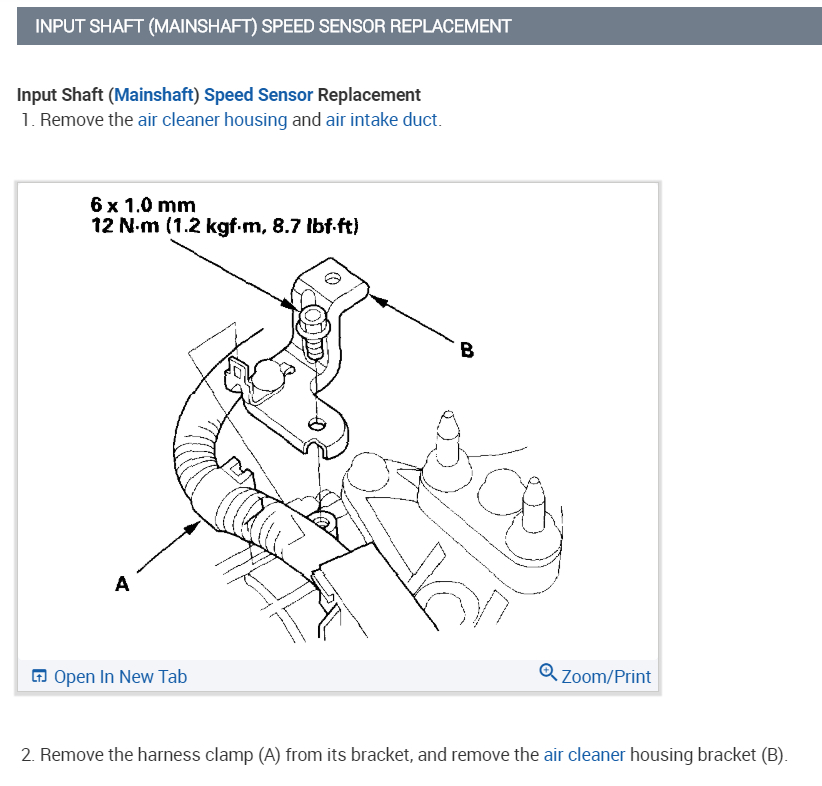 INPUT SHAFT (MAINSHAFT) SPEED SENSOR REPLACEMENT

Input Shaft (Mainshaft) Speed Sensor Replacement

1. Remove the air cleaner housing and air intake duct.

6 x 1.0 mm
12 N·m (1.2 kgf·m, 8.7 lbf·ft)

B

A

Open In New Tab

Zoom/Print

2. Remove the harness clamp (A) from its bracket, and remove the air cleaner housing bracket (B).