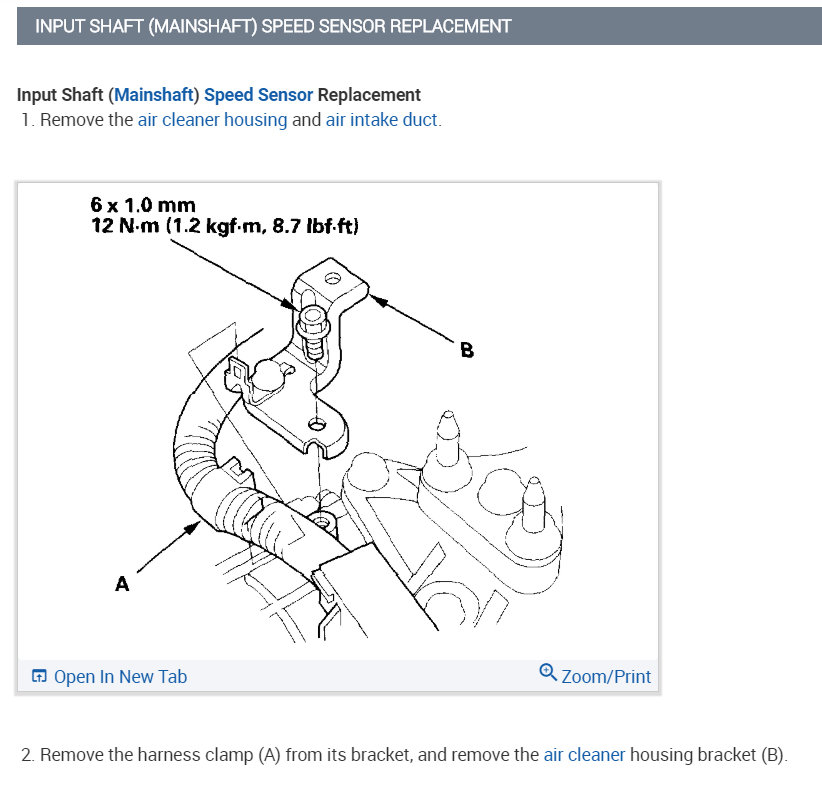 INPUT SHAFT (MAINSHAFT) SPEED SENSOR REPLACEMENT

Input Shaft (Mainshaft) Speed Sensor Replacement

1. Remove the air cleaner housing and air intake duct.

6 x 1.0 mm
12 N·m (1.2 kgf·m, 8.7 lbf·ft)

B

A

Open In New Tab

Zoom/Print

2. Remove the harness clamp (A) from its bracket, and remove the air cleaner housing bracket (B).